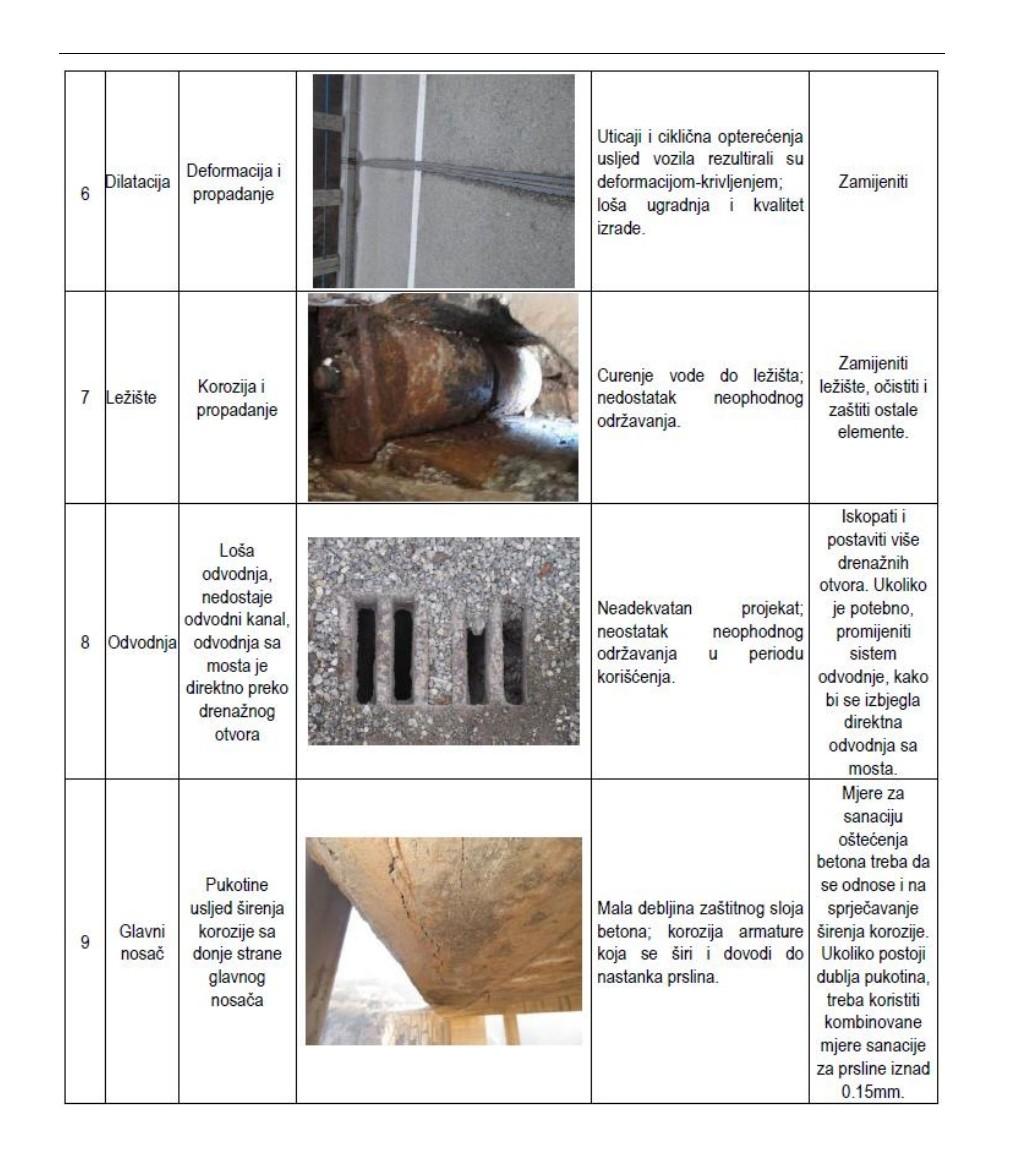 | | | | | | |
|---|---|---|---|---|---|
| 6 | Dilatacija | Deformacija i propadanje | | Uticaji i ciklična opterećenja usljed vozila rezultirali su deformacijom-krivljenjem; loša ugradnja i kvalitet izrade. | Zamijeniti |
| 7 | Ležište | Korozija i propadanje | | Curenje vode do ležišta; nedostatak neophodnog održavanja. | Zamijeniti ležište, očistiti i zaštiti ostale elemente. |
| 8 | Odvodnja | Loša odvodnja, nedostaje odvodni kanal, odvodnja sa mosta je direktno preko drenažnog otvora | | Neadekvatan projekat; neostatak neophodnog održavanja u periodu korišćenja. | Iskopati i postaviti više drenažnih otvora. Ukoliko je potebno, promijeniti sistem odvodnje, kako bi se izbjegla direktna odvodnja sa mosta. |
| 9 | Glavni nosač | Pukotine usljed širenja korozije sa donje strane glavnog nosača | | Mala debljina zaštitnog sloja betona; korozija armature koja se širi i dovodi do nastanka prslina. | Mjere za sanaciju oštećenja betona treba da se odnose i na sprječavanje širenja korozije. Ukoliko postoji dublja pukotina, treba koristiti kombinovane mjere sanacije za prsline iznad 0.15mm. |